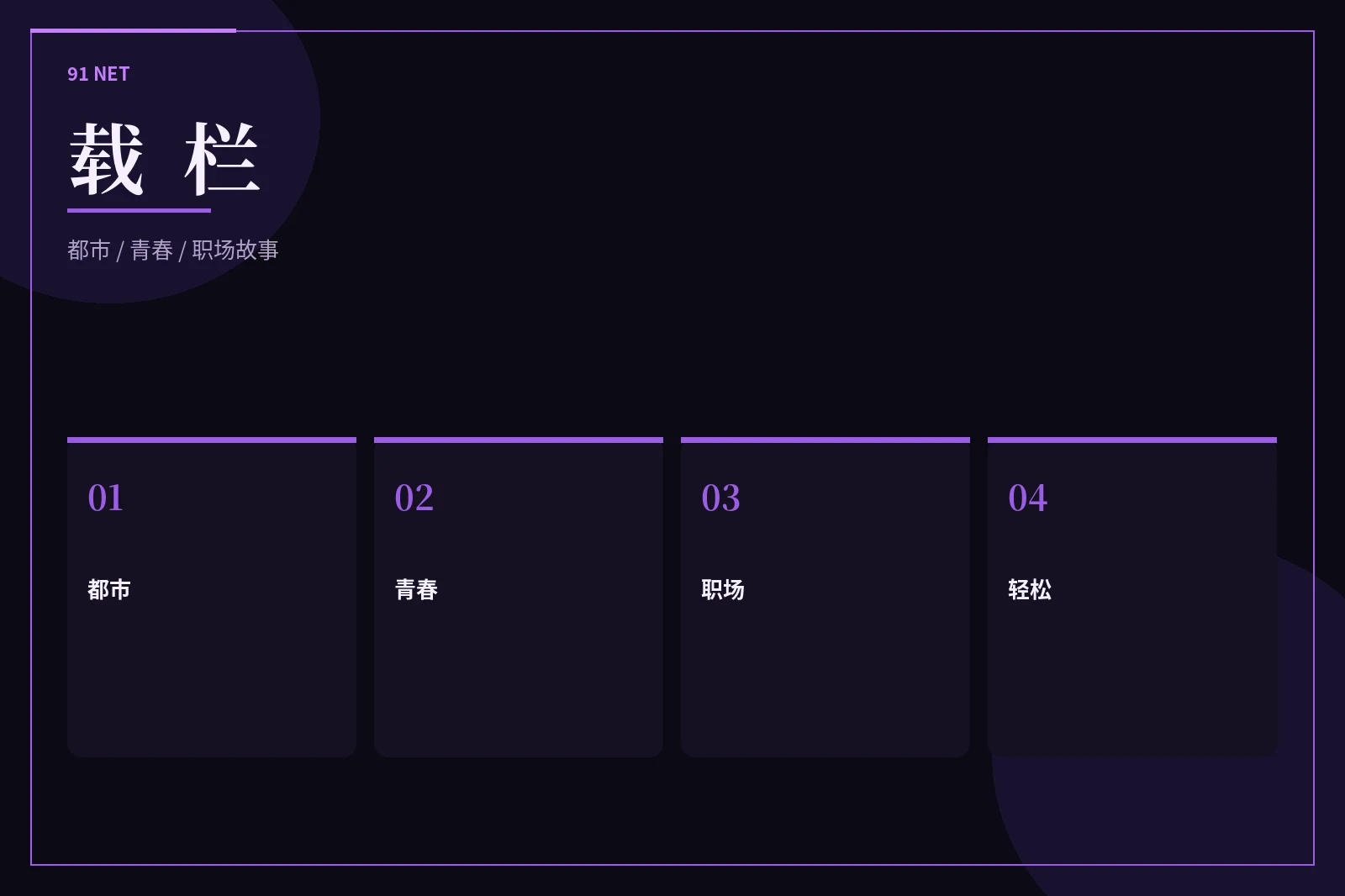 91 NET

载 栏

都市 / 青春 / 职场故事

01

都市

02

青春

03

职场

04

轻松